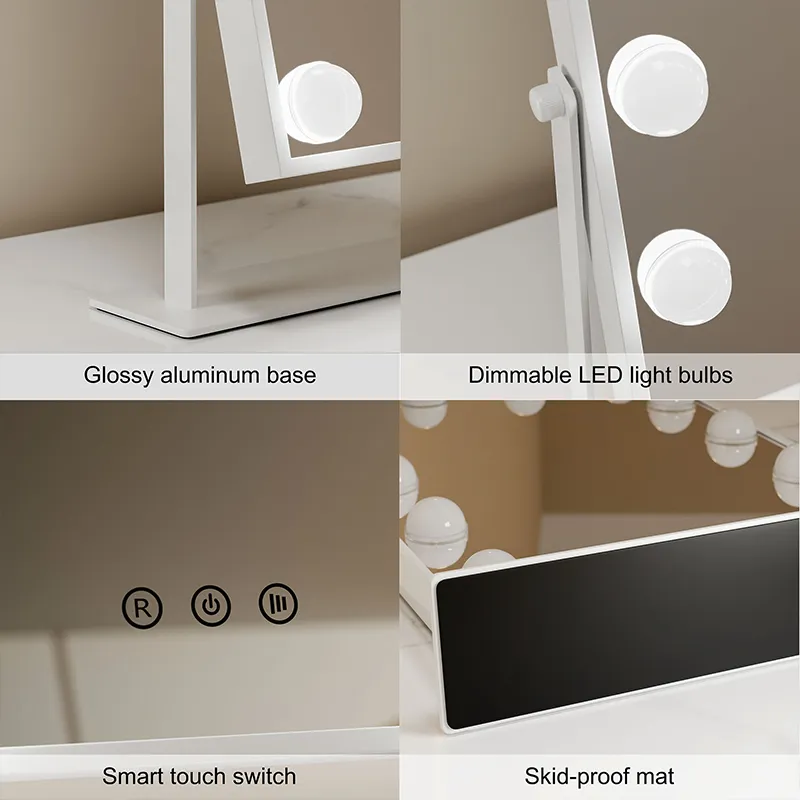 Glossy aluminum base

Dimmable LED light bulbs

R

Smart touch switch

Skid-proof mat