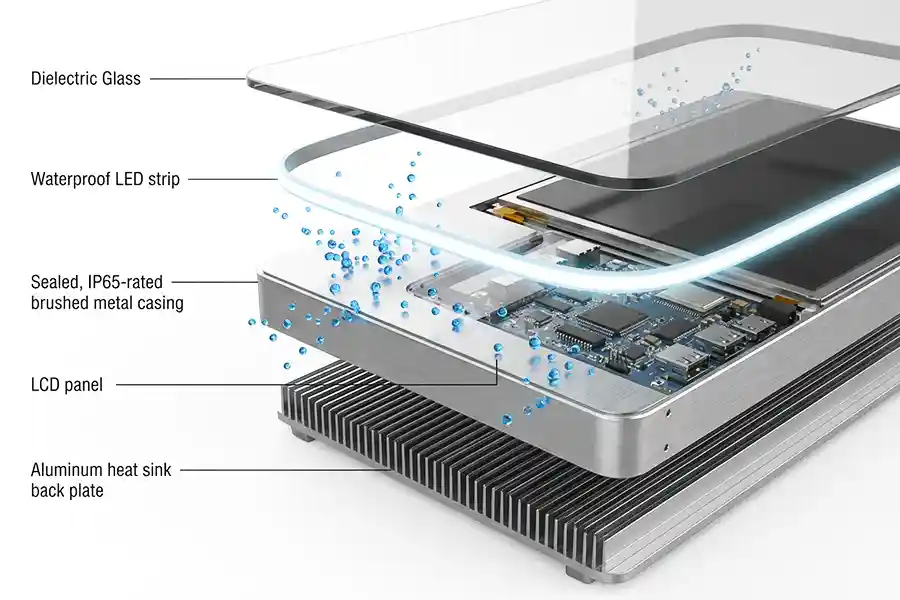 Dielectric Glass

Waterproof LED strip

Sealed, IP65-rated brushed metal casing

LCD panel

Aluminum heat sink back plate